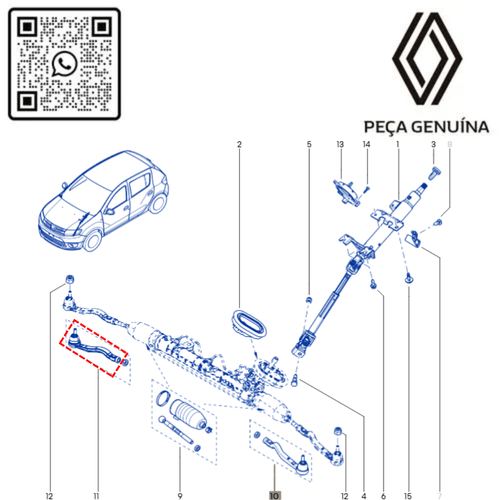 PEÇA GENUÍNA

2
5
13
14
1
3
8

12
11
9
10
12
4
6
15
7